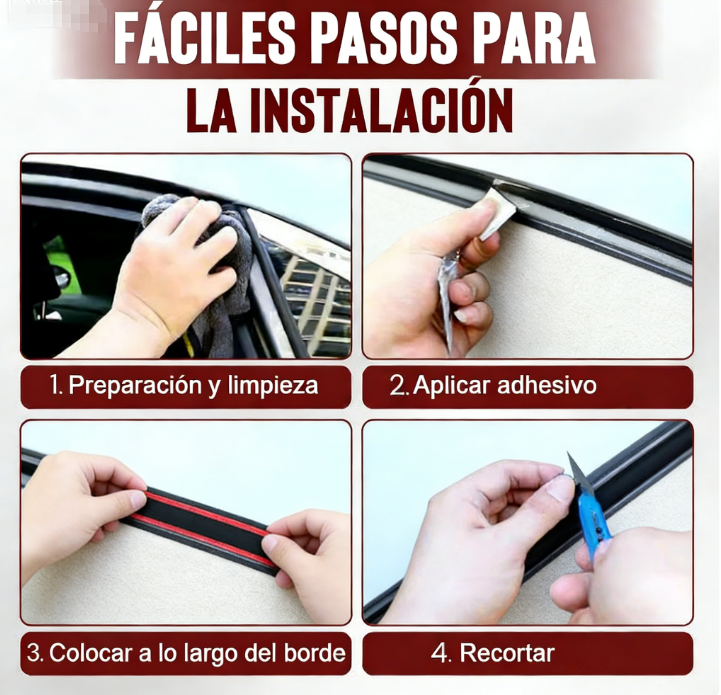 FÁCILES PASOS PARA
LA INSTALACIÓN

1. Preparación y limpieza

2. Aplicar adhesivo

3. Colocar a lo largo del borde

4. Recortar